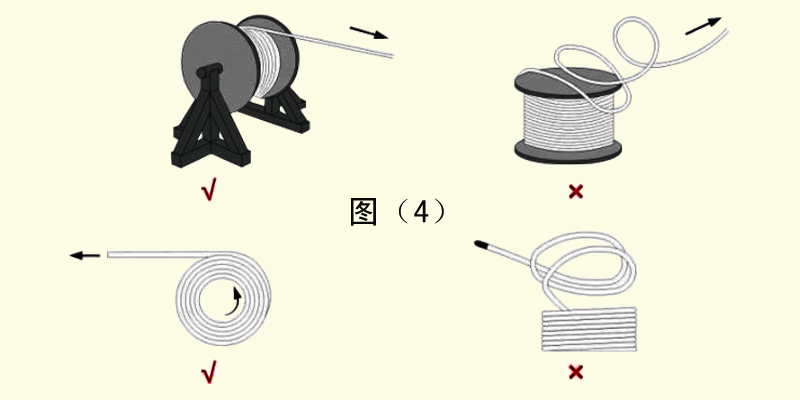 √

×

图（4）

√

×